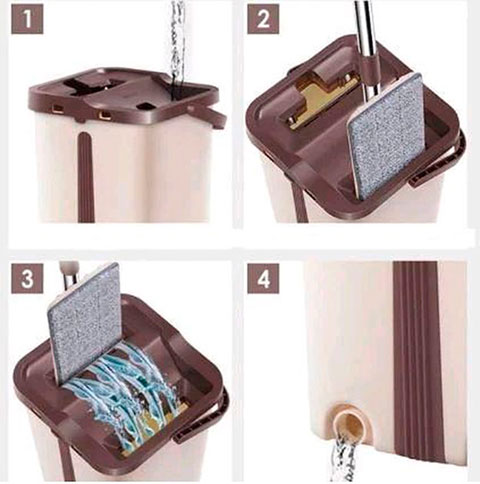 1

2

3

4